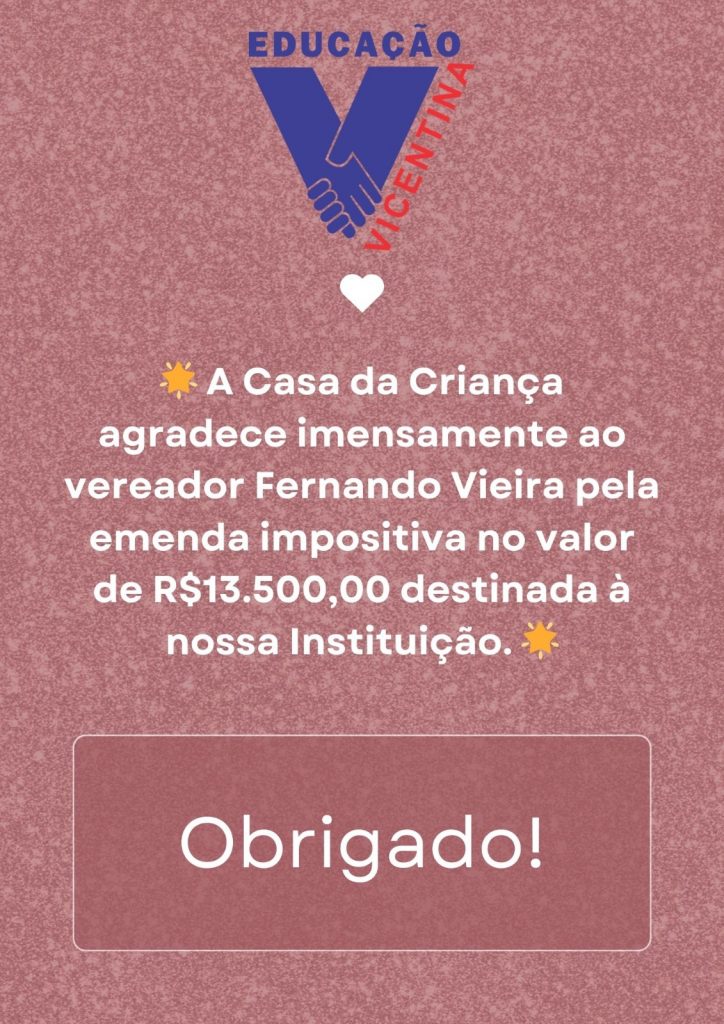 EDUCAÇÃO
VICENTINA

🌟 A Casa da Criança agradece imensamente ao vereador Fernando Vieira pela emenda impositiva no valor de R$13.500,00 destinada à nossa Instituição. 🌟

Obrigado!